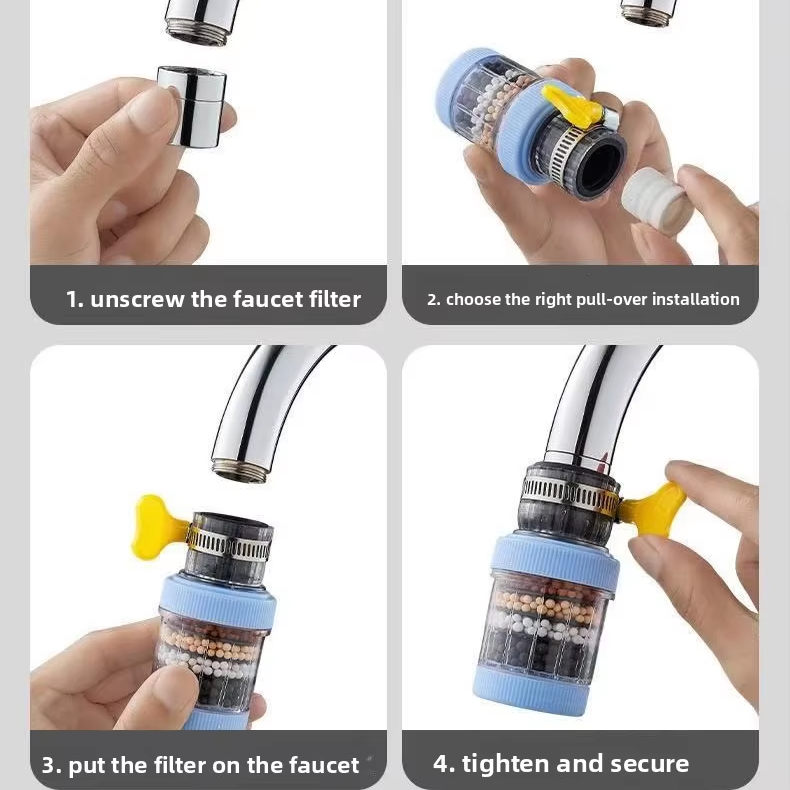 1. unscrew the faucet filter

2. choose the right pull-over installation

3. put the filter on the faucet

4. tighten and secure