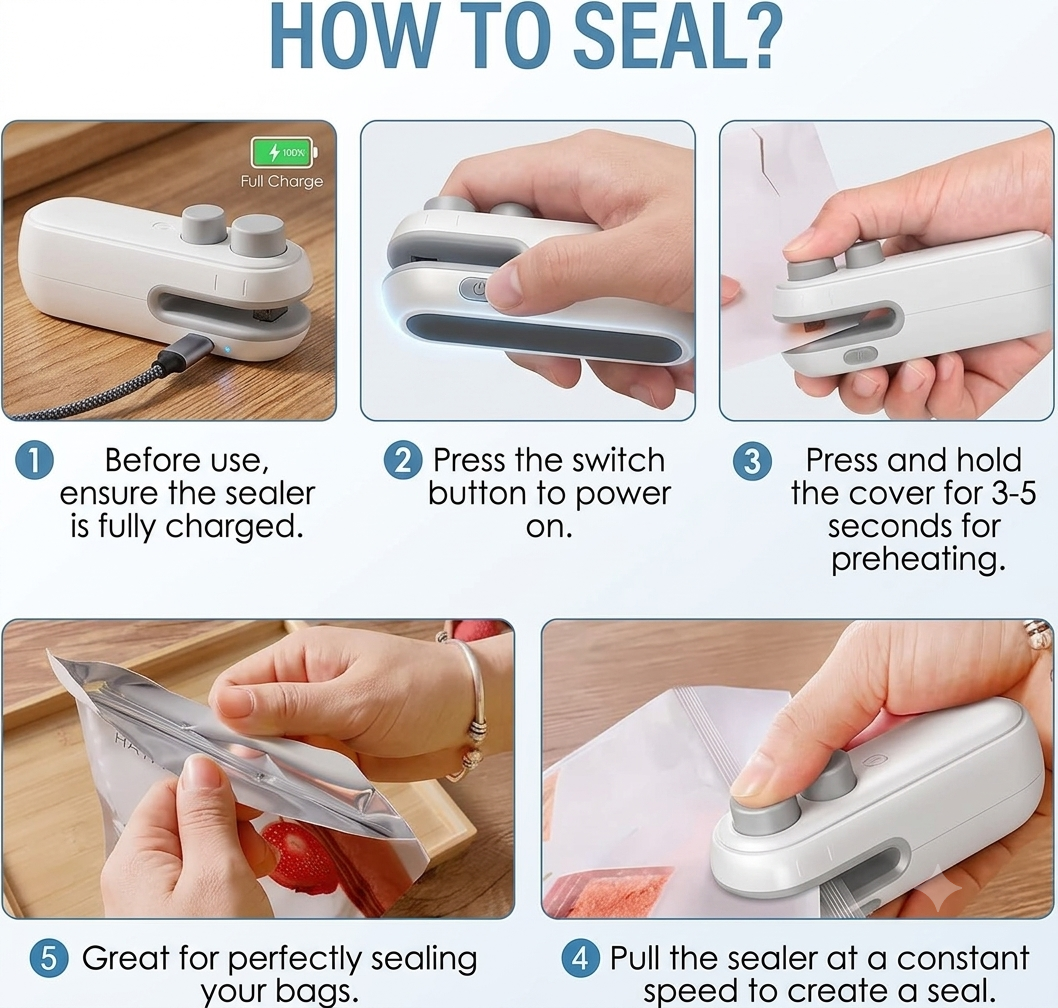 HOW TO SEAL?

100%
Full Charge

1 Before use, ensure the sealer is fully charged.

2 Press the switch button to power on.

3 Press and hold the cover for 3-5 seconds for preheating.

5 Great for perfectly sealing your bags.

4 Pull the sealer at a constant speed to create a seal.