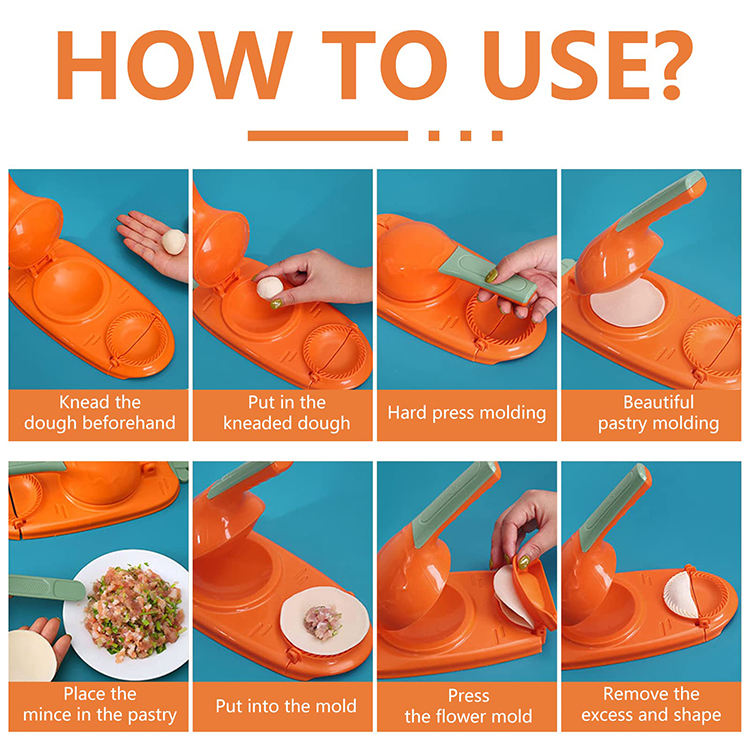 HOW TO USE?

Knead the dough beforehand

Put in the kneaded dough

Hard press molding

Beautiful pastry molding

Place the mince in the pastry

Put into the mold

Press the flower mold

Remove the excess and shape