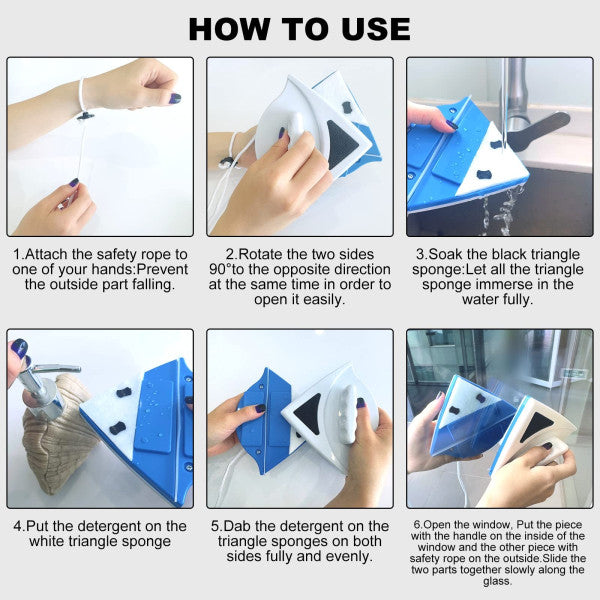 HOW TO USE

1.Attach the safety rope to one of your hands:Prevent the outside part falling.

2.Rotate the two sides 90°to the opposite direction at the same time in order to open it easily.

3.Soak the black triangle sponge:Let all the triangle sponge immerse in the water fully.

4.Put the detergent on the white triangle sponge

5.Dab the detergent on the triangle sponges on both sides fully and evenly.

6.Open the window, Put the piece with the handle on the inside of the window and the other piece with safety rope on the outside.Slide the two parts together slowly along the glass.